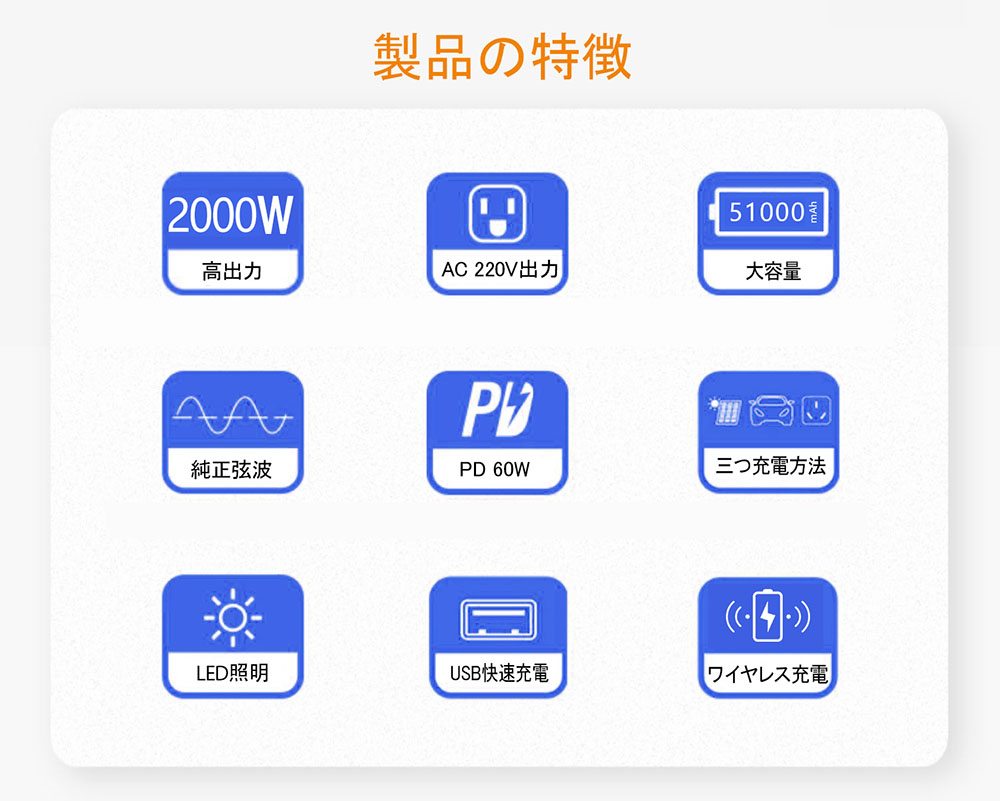 製品の特徴

2000W
高出力

AC 220V出力

51000mAh
大容量

純正弦波

PD
PD 60W

三つ充電方法

LED照明

USB快速充電

ワイヤレス充電